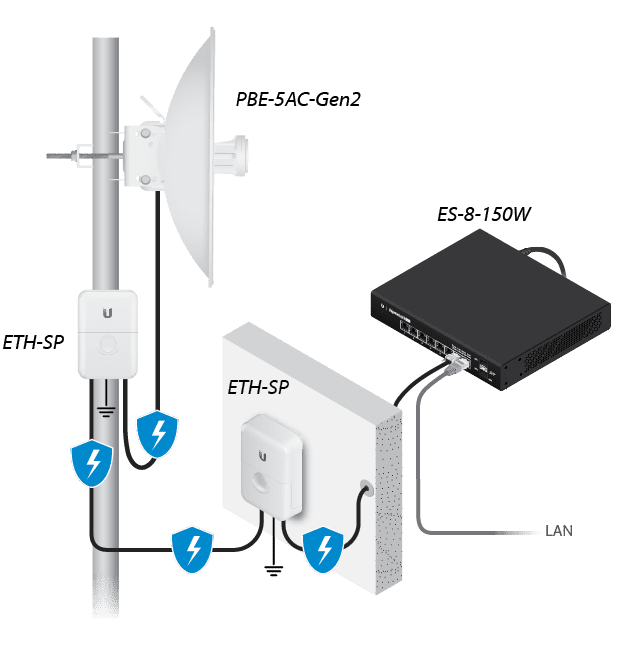 PBE-5AC-Gen2

ES-8-150W

ETH-SP

ETH-SP

LAN