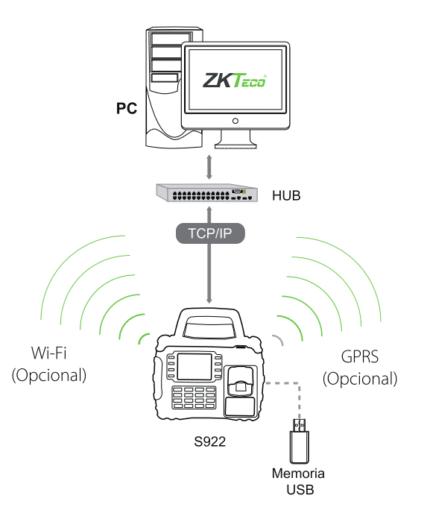 ZKTeco

PC

HUB

TCP/IP

Wi-Fi
(Opcional)

GPRS
(Opcional)

S922

Memoria
USB